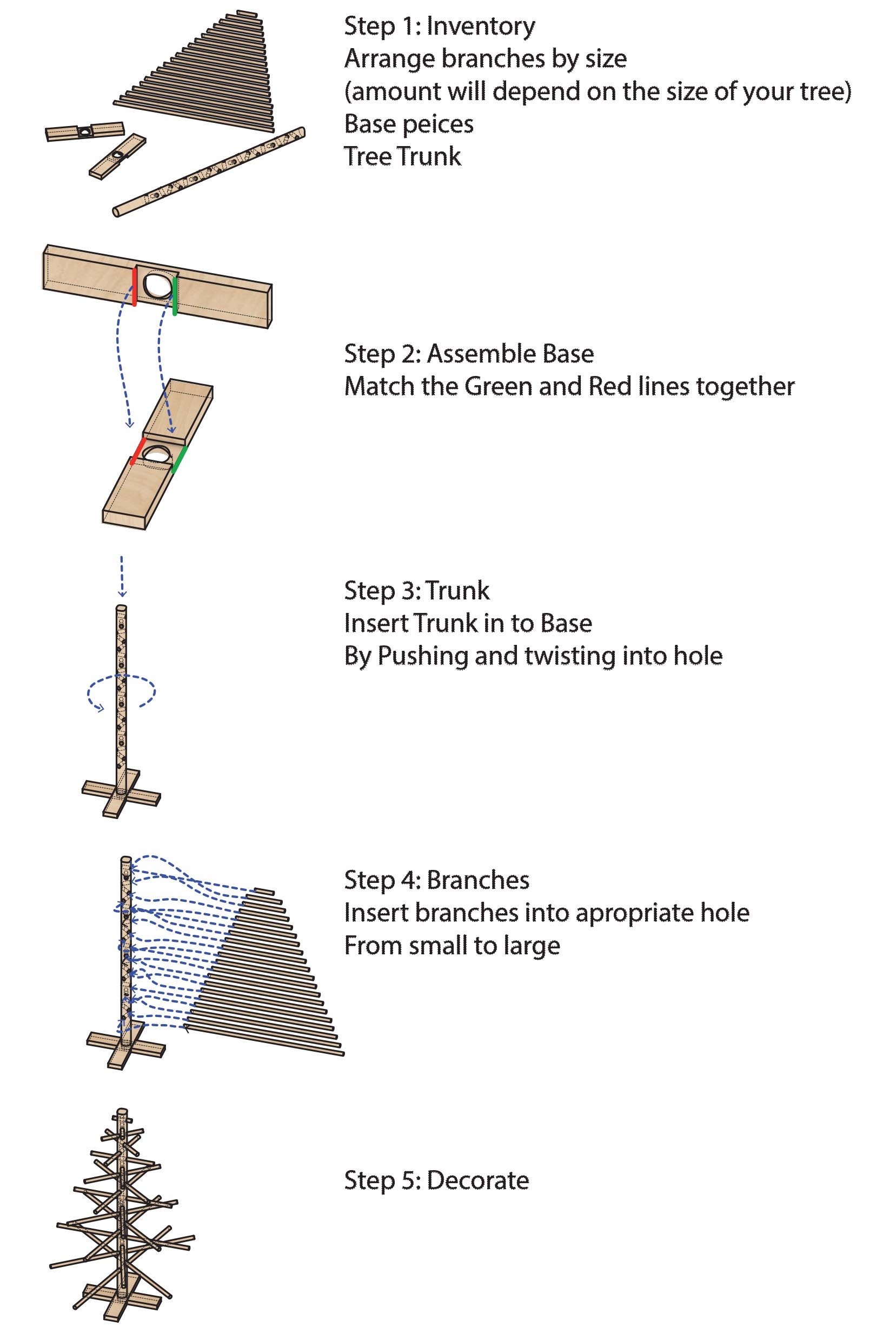 Step 1: Inventory
Arrange branches by size
(amount will depend on the size of your tree)
Base peices
Tree Trunk

Step 2: Assemble Base
Match the Green and Red lines together

Step 3: Trunk
Insert Trunk in to Base
By Pushing and twisting into hole

Step 4: Branches
Insert branches into apropriate hole
From small to large

Step 5: Decorate